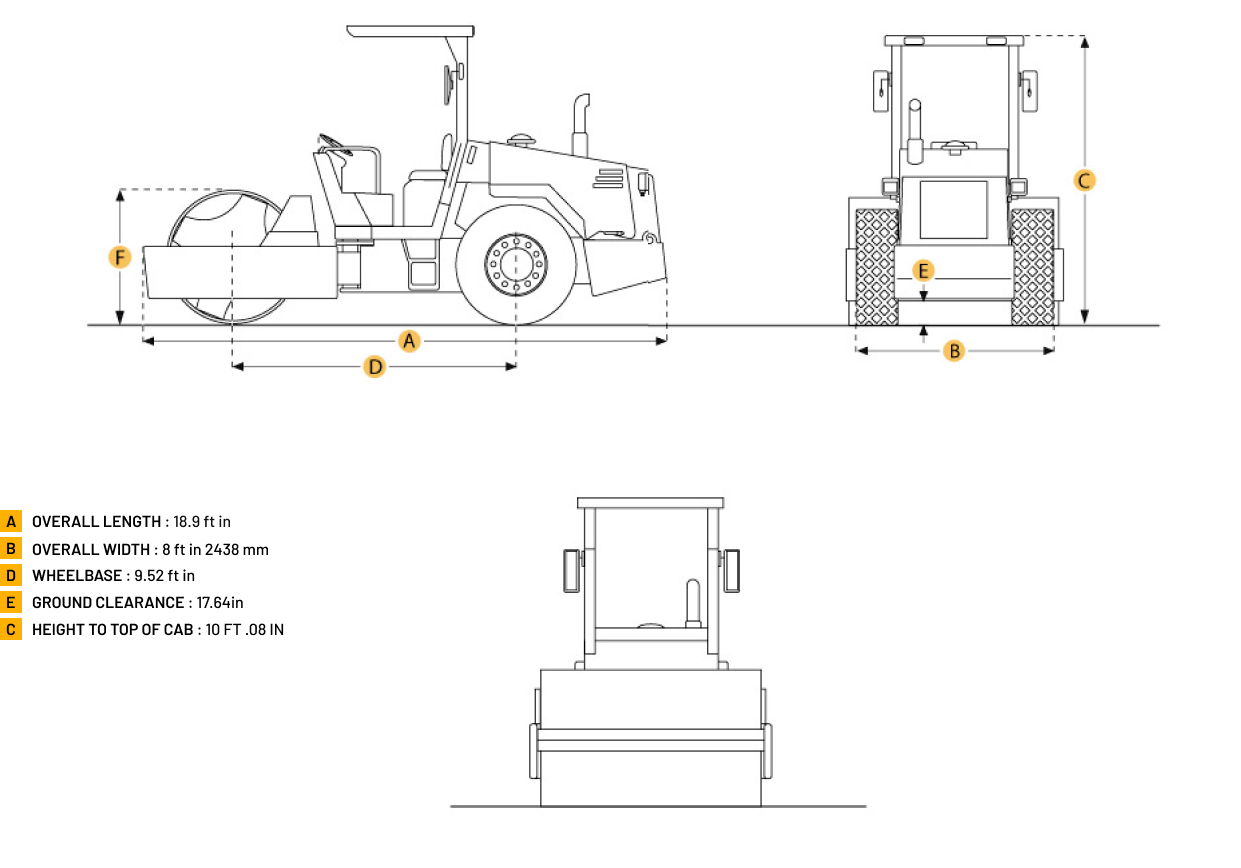 F
A
D
C
E
B

A OVERALL LENGTH : 18.9 ft in
B OVERALL WIDTH : 8 ft in 2438 mm
D WHEELBASE : 9.52 ft in
E GROUND CLEARANCE : 17.64in
C HEIGHT TO TOP OF CAB : 10 FT .08 IN