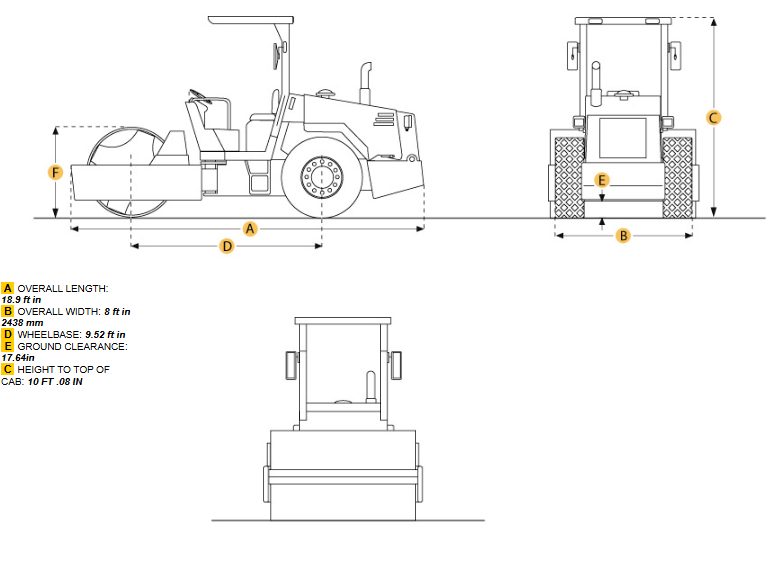 F
A
D
C
E
B

A OVERALL LENGTH: 18.9 ft in
B OVERALL WIDTH: 8 ft in 2438 mm
D WHEELBASE: 9.52 ft in
E GROUND CLEARANCE: 17.64in
C HEIGHT TO TOP OF CAB: 10 FT .08 IN